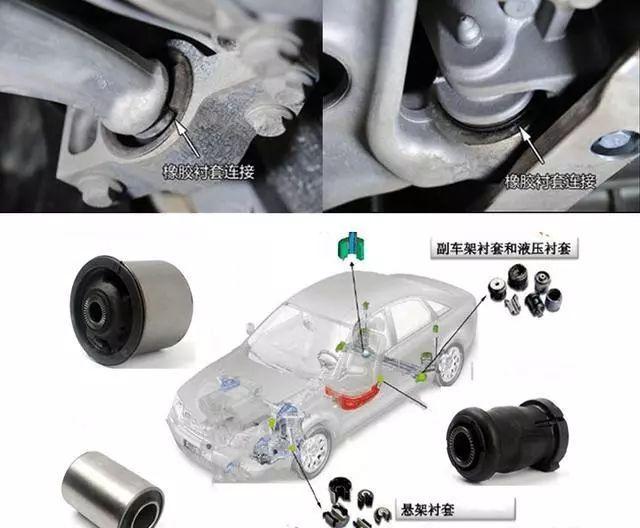 橡胶衬套连接

橡胶衬套连接

副车架衬套和液压衬套

悬架衬套