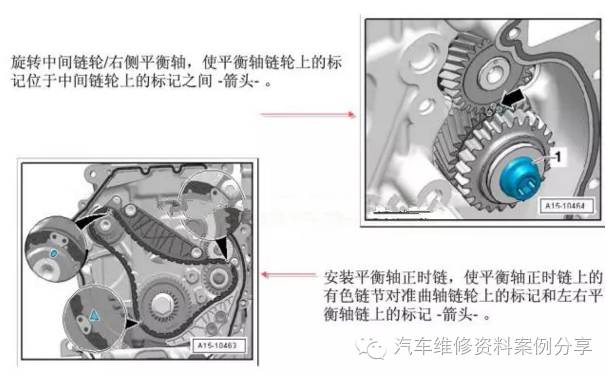 旋转中间链轮/右侧平衡轴，使平衡轴链轮上的标记位于中间链轮上的标记之间 -箭头- 。

1

A15-10464

A15-10463

安装平衡轴正时链，使平衡轴正时链上的有色链节对准曲轴链轮上的标记和左右平衡轴链上的标记 -箭头- 。

汽车维修资料案例分享