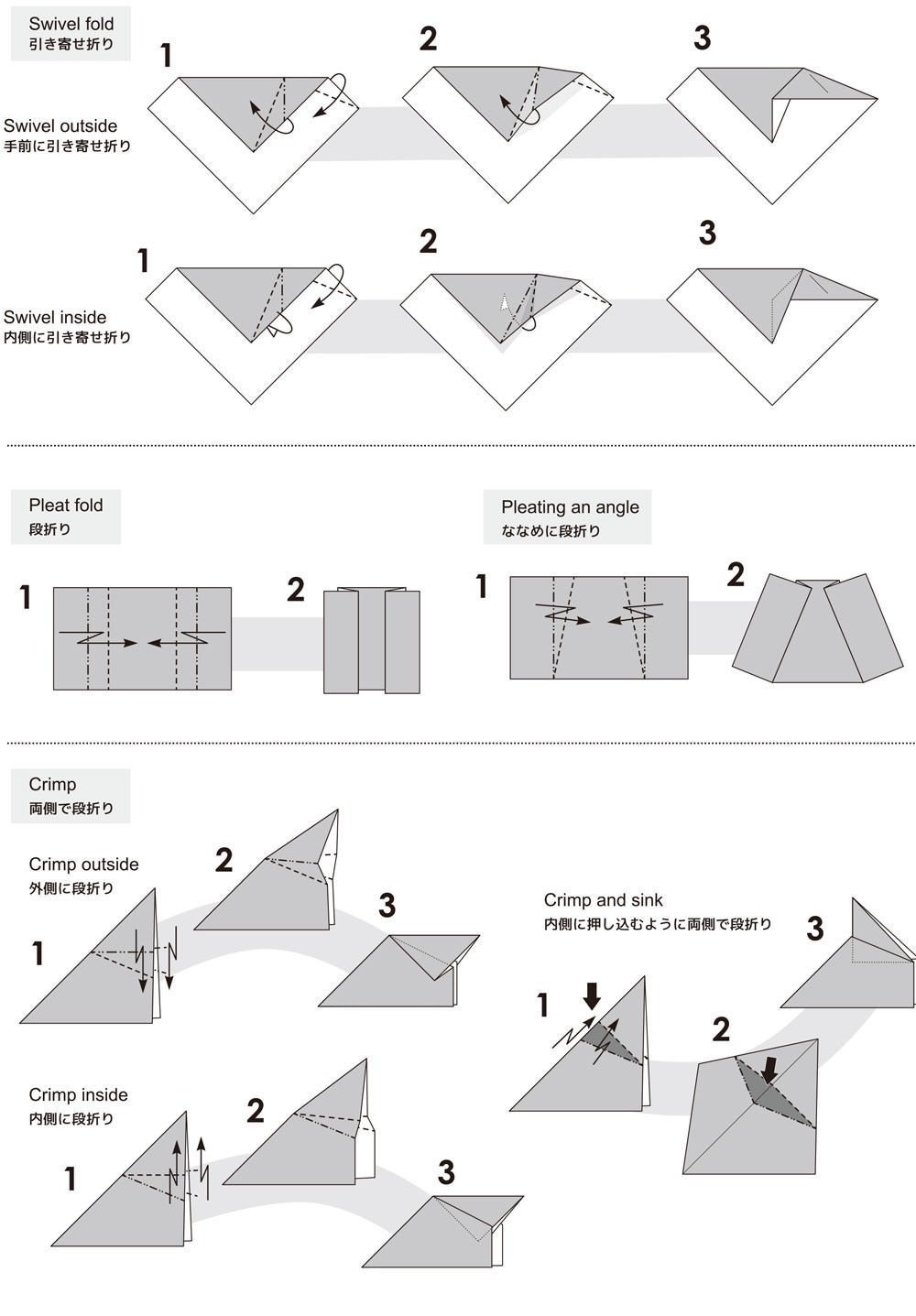 Swivel fold
引き寄せ折り

Swivel outside
手前に引き寄せ折り

1 2 3

Swivel inside
内側に引き寄せ折り

1 2 3

Pleat fold
段折り

1 2

Pleating an angle
ななめに段折り

1 2

Crimp
両側で段折り

Crimp outside
外側に段折り

1 2 3

Crimp inside
内側に段折り

1 2 3

Crimp and sink
内側に押し込むように両側で段折り

1 2 3