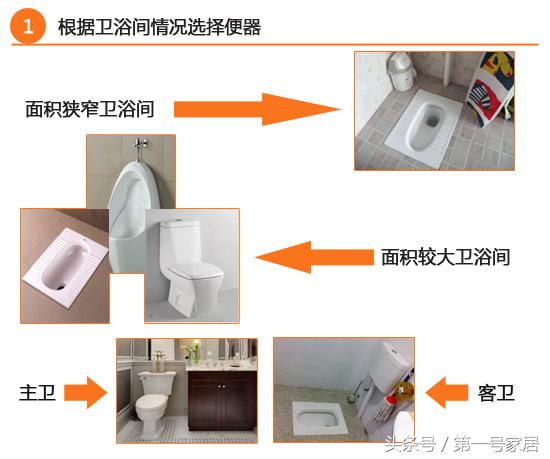 1 根据卫浴间情况选择便器

面积狭窄卫浴间

面积较大卫浴间

主卫

客卫

头条号 / 第一号家居