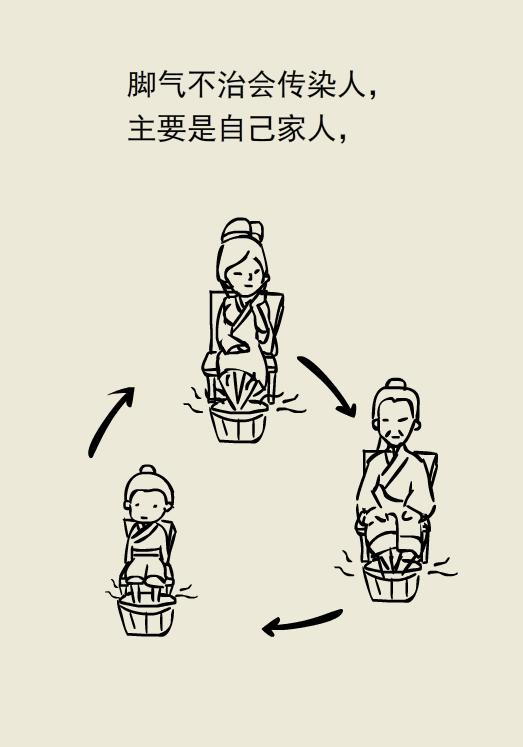 脚气不治会传染人，
主要是自己家人，