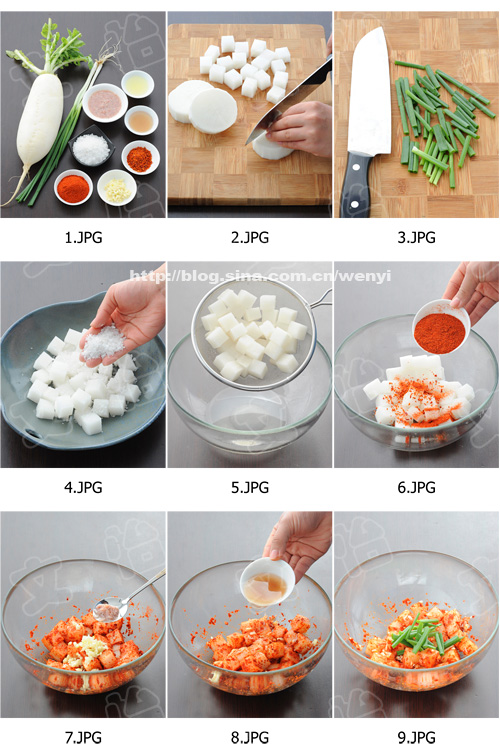 1.JPG

2.JPG

3.JPG

http://blog.sina.com.cn/wenyi

4.JPG

5.JPG

6.JPG

7.JPG

8.JPG

9.JPG