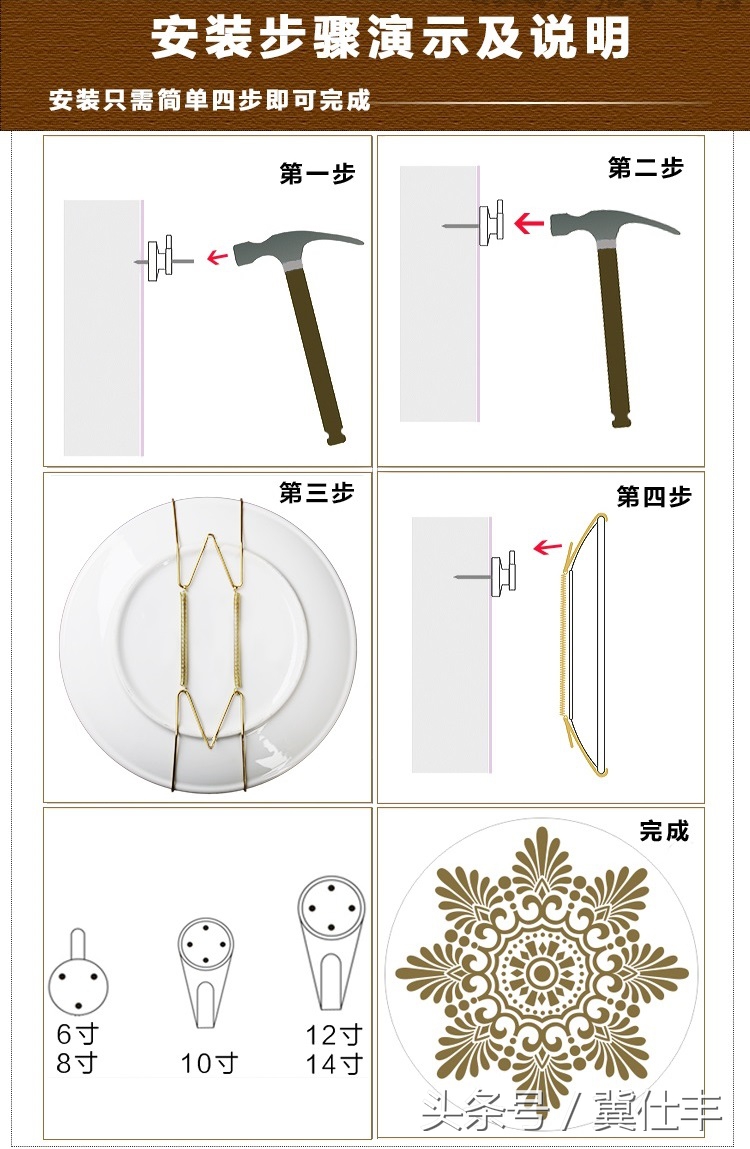 安装步骤演示及说明

安装只需简单四步即可完成

第一步

第二步

第三步

第四步

6寸
8寸

10寸

12寸
14寸

完成

头条号 / 冀仕丰