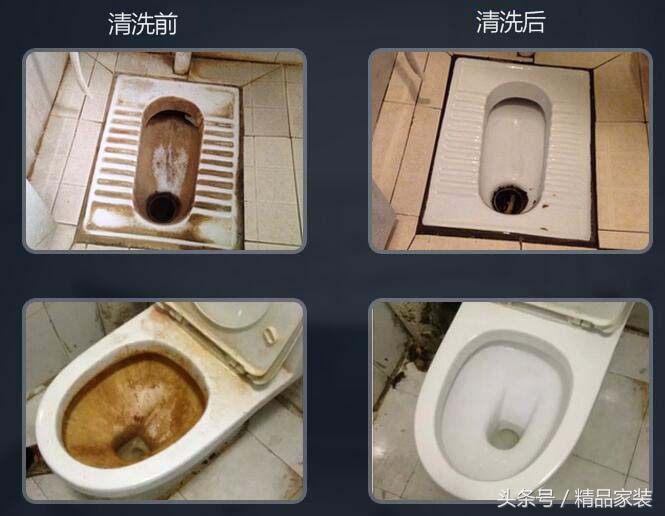 清洗前

清洗后

头条号 / 精品家装