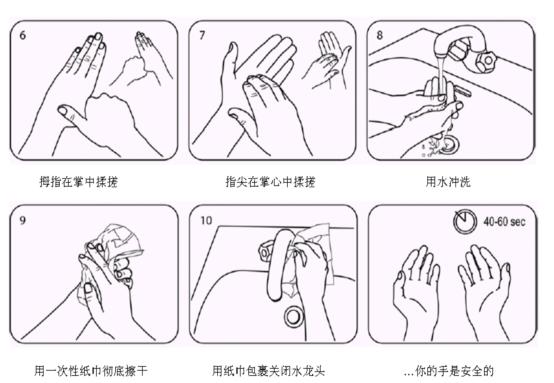 6

拇指在掌中揉搓

7

指尖在掌心中揉搓

8

用水冲洗

9

用一次性纸巾彻底擦干

10

用纸巾包裹关闭水龙头

40-60 sec

...你的手是安全的