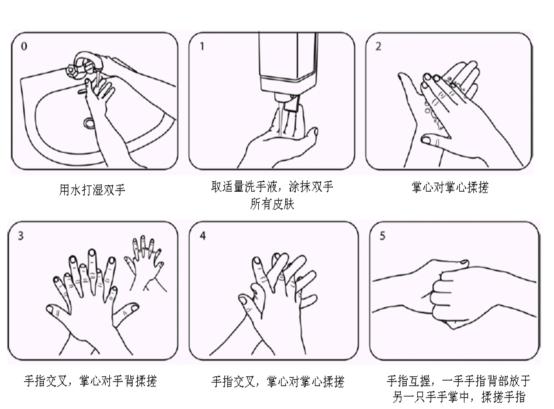 0

用水打湿双手

1

取适量洗手液，涂抹双手所有皮肤

2

掌心对掌心揉搓

3

手指交叉，掌心对手背揉搓

4

手指交叉，掌心对掌心揉搓

5

手指互握，一手手指背部放于另一只手手掌中，揉搓手指