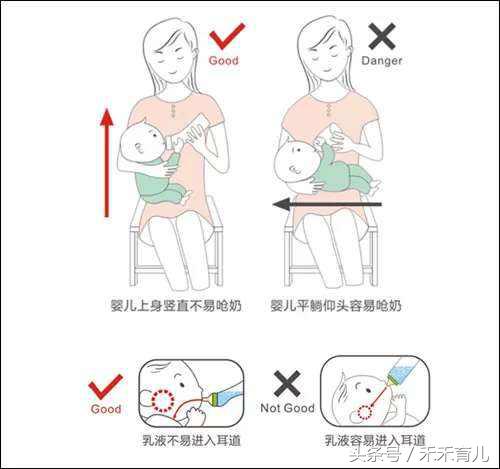 Good

Danger

婴儿上身竖直不易呛奶

婴儿平躺仰头容易呛奶

Good

Not Good

乳液不易进入耳道

乳液容易进入耳道

头条号 / 禾禾育儿