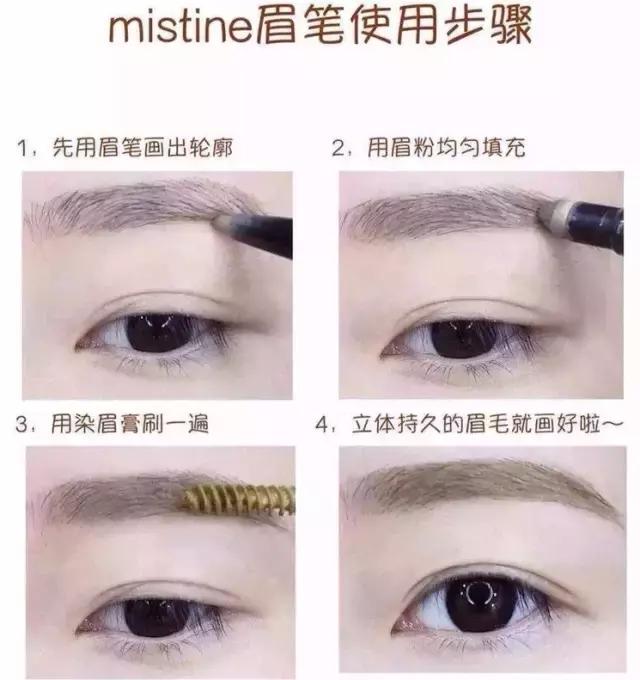 mistine眉笔使用步骤

1，先用眉笔画出轮廓

2，用眉粉均匀填充

3，用染眉膏刷一遍

4，立体持久的眉毛就画好啦~