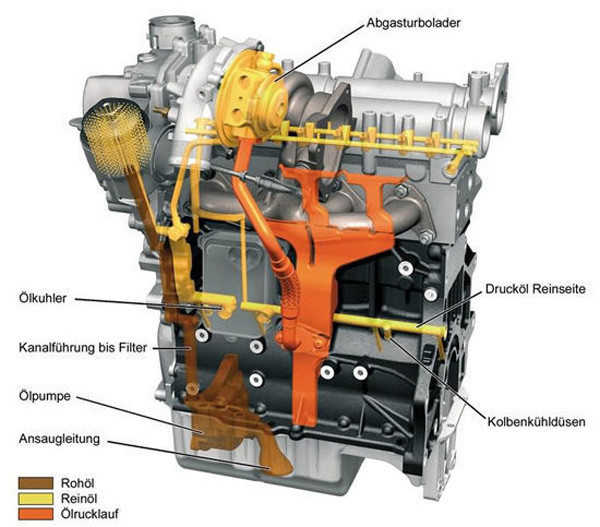 Abgasturbolader

Ölkuhler

Kanalführung bis Filter

Ölpumpe

Ansaugleitung

Drucköl Reinseite

Kolbenkühldüsen

Rohöl
Reinöl
Ölrucklauf