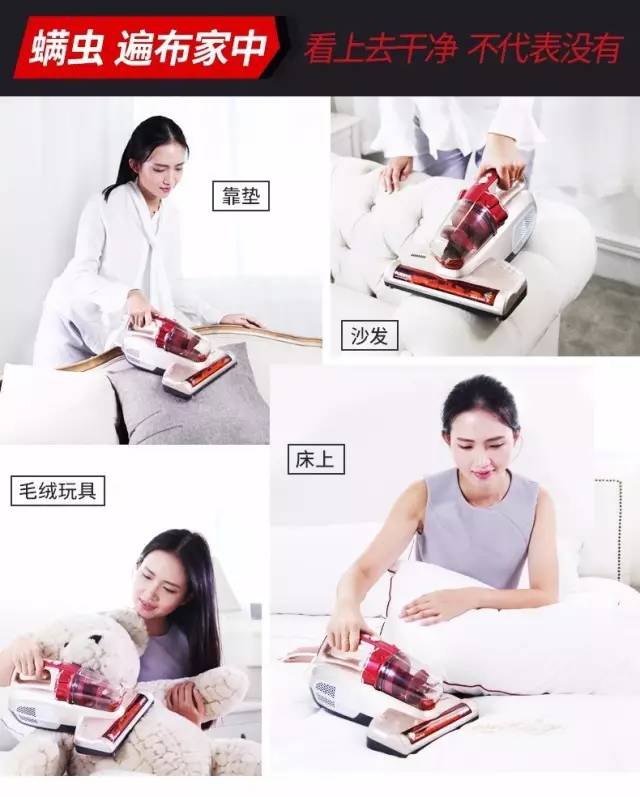 螨虫 遍布家中 看上去干净 不代表没有

靠垫

沙发

床上

毛绒玩具