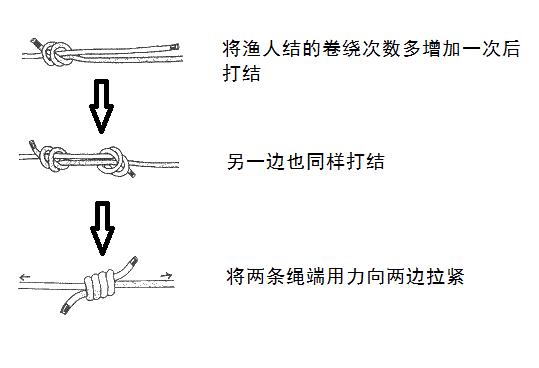 将渔人结的卷绕次数多增加一次后打结

另一边也同样打结

将两条绳端用力向两边拉紧