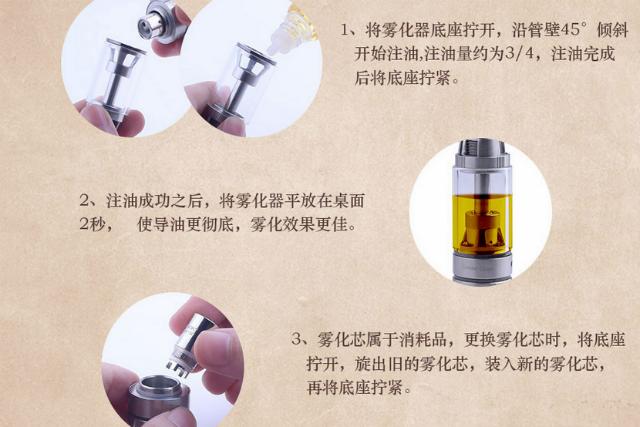 1、将雾化器底座拧开，沿管壁45°倾斜开始注油,注油量约为3/4，注油完成后将底座拧紧。

2、注油成功之后，将雾化器平放在桌面2秒，　使导油更彻底，雾化效果更佳。

3、雾化芯属于消耗品，更换雾化芯时，将底座拧开，旋出旧的雾化芯，装入新的雾化芯，再将底座拧紧。