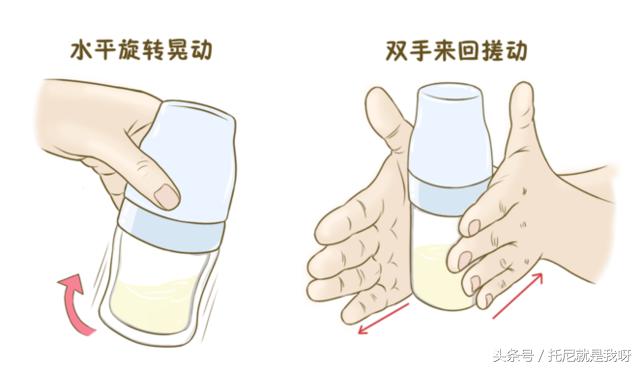 水平旋转晃动

双手来回搓动

头条号 / 托尼就是我呀