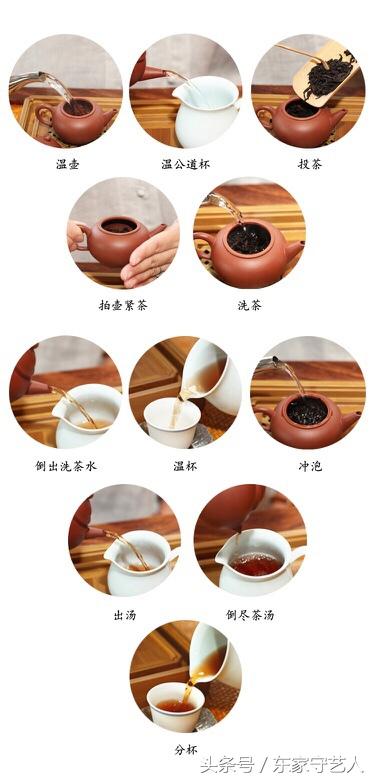 温壶

温公道杯

投茶

拍壶紧茶

洗茶

倒出洗茶水

温杯

冲泡

出汤

倒尽茶汤

分杯

头条号 / 东家守艺人