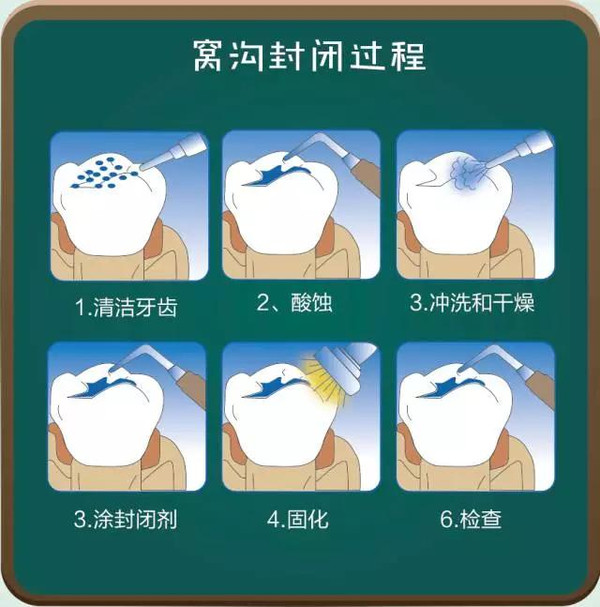 窝沟封闭过程

1.清洁牙齿

2、酸蚀

3.冲洗和干燥

3.涂封闭剂

4.固化

6.检查