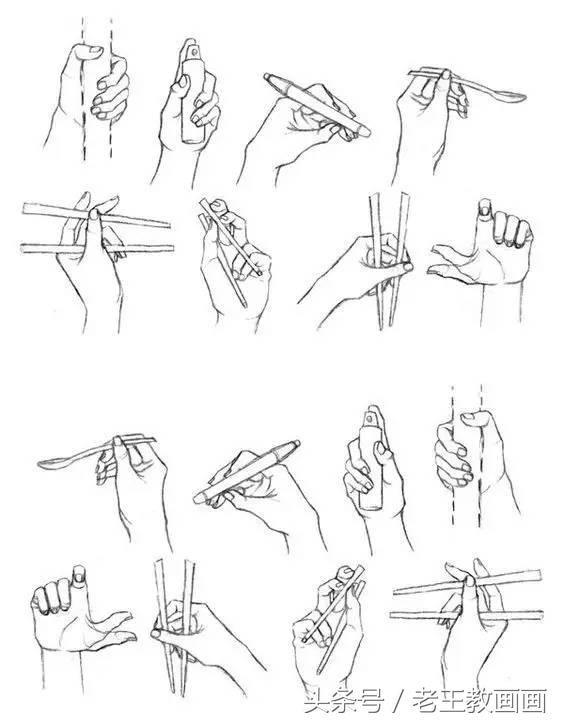 头条号 / 老王教画画