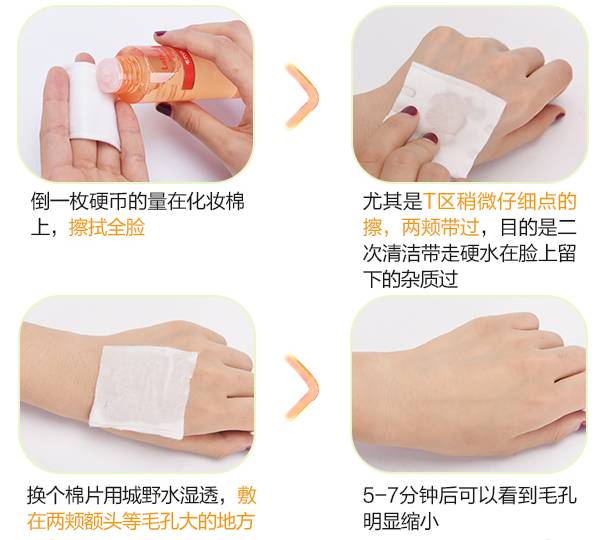 倒一枚硬币的量在化妆棉上，擦拭全脸

尤其是T区稍微仔细点的擦，两颊带过，目的是二次清洁带走硬水在脸上留下的杂质过

换个棉片用城野水湿透，敷在两颊额头等毛孔大的地方

5-7分钟后可以看到毛孔明显缩小