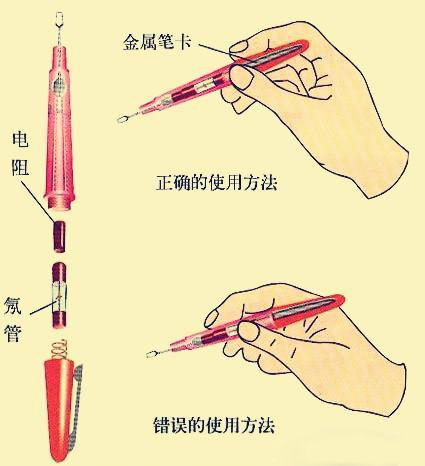 金属笔卡

电阻

正确的使用方法

氖管

错误的使用方法