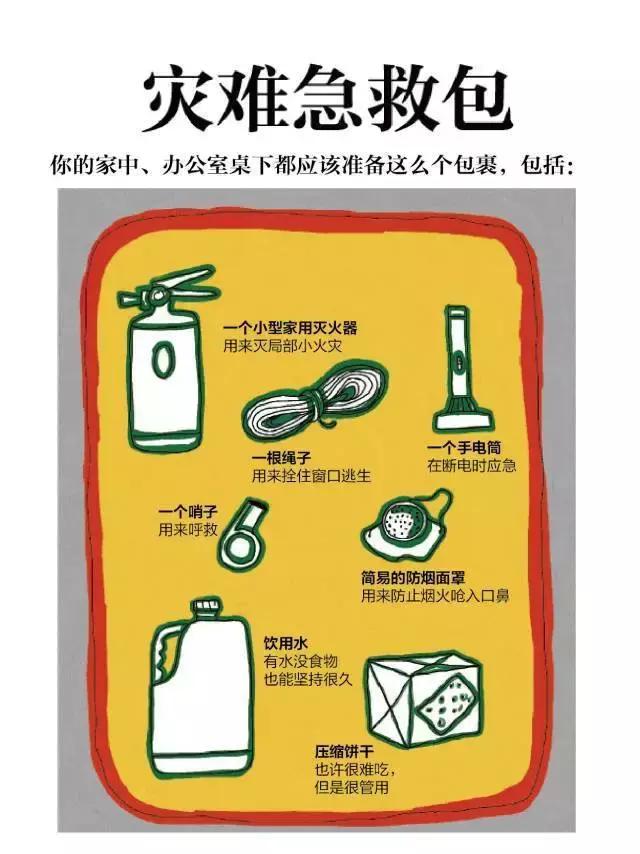 灾难急救包

你的家中、办公室桌下都应该准备这么个包裹，包括：

一个小型家用灭火器
用来灭局部小火灾

一根绳子
用来拴住窗口逃生

一个手电筒
在断电时应急

一个哨子
用来呼救

简易的防烟面罩
用来防止烟火呛入口鼻

饮用水
有水没食物
也能坚持很久

压缩饼干
也许很难吃，
但是很管用