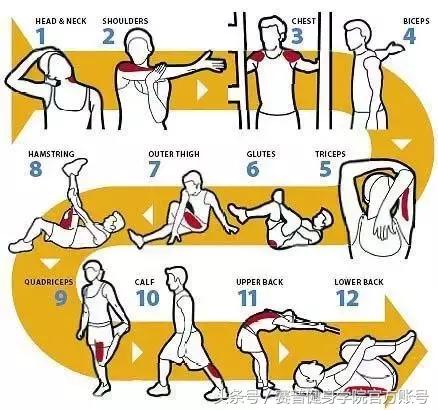 HEAD & NECK
1

SHOULDERS
2

CHEST
3

BICEPS
4

HAMSTRING
8

OUTER THIGH
7

GLUTES
6

TRICEPS
5

QUADRICEPS
9

CALF
10

UPPER BACK
11

LOWER BACK
12

头条号 / 赛普健身学院官方账号