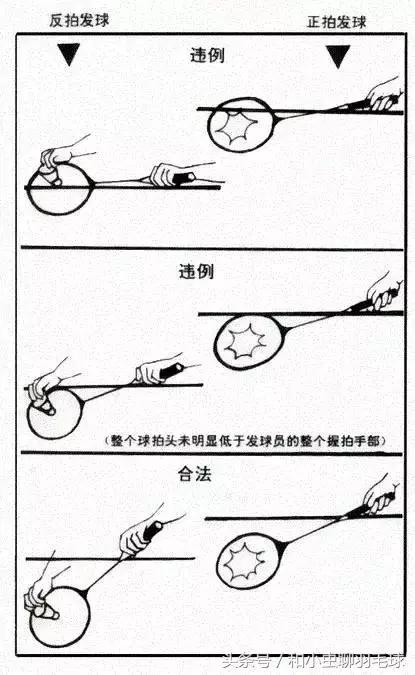 反拍发球

正拍发球

违例

违例

（整个球拍头未明显低于发球员的整个握拍手部）

合法

头条号 / 和小虫聊羽毛球