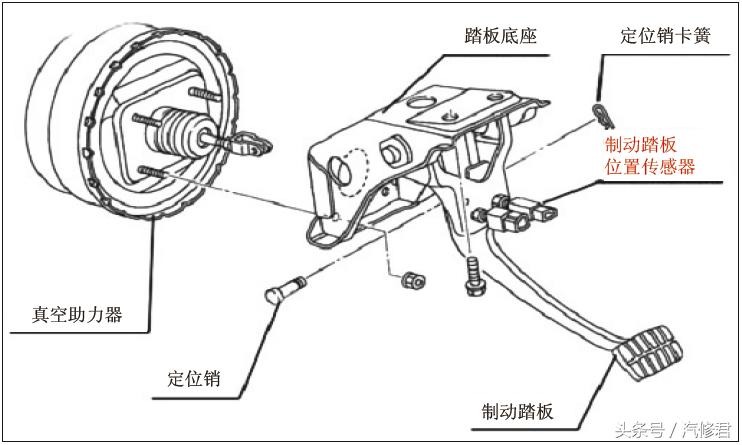 踏板底座
定位销卡簧
制动踏板
位置传感器
真空助力器
定位销
制动踏板
头条号 / 汽修君