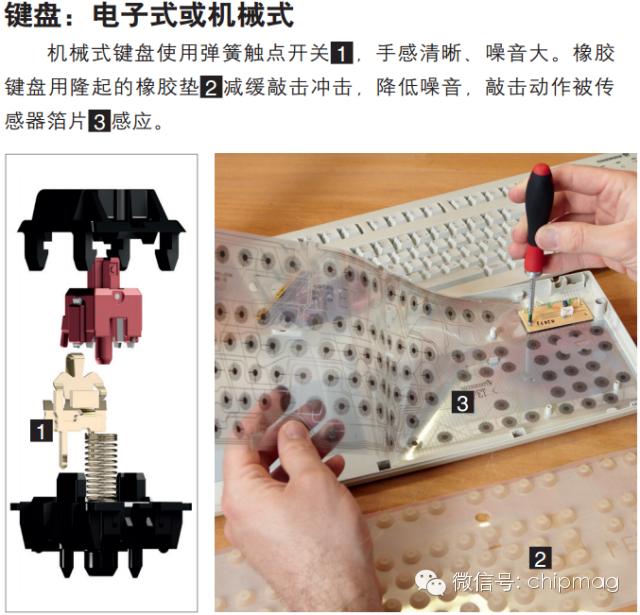 键盘：电子式或机械式

机械式键盘使用弹簧触点开关1，手感清晰、噪音大。橡胶键盘用隆起的橡胶垫2减缓敲击冲击，降低噪音，敲击动作被传感器箔片3感应。

1

3

2

微信号: chipmag