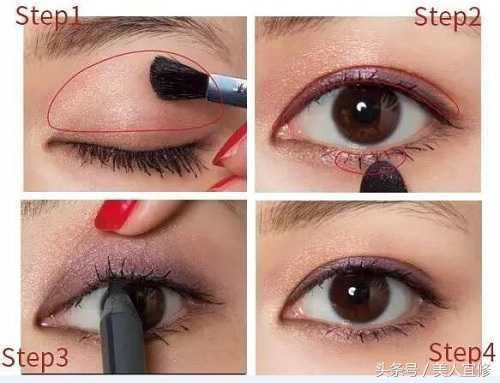 Step1

Step2

Step3

Step4

头条号 / 美人宜修