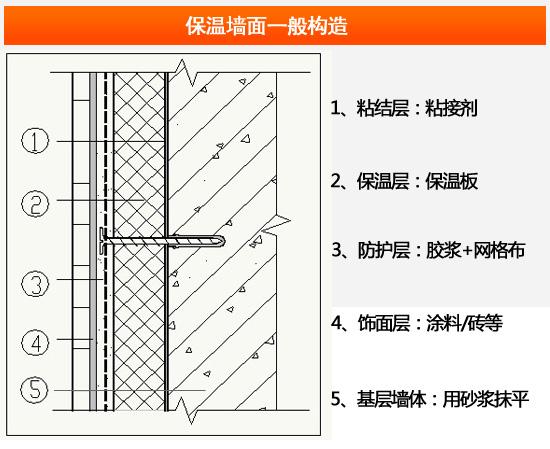 保温墙面一般构造

①
②
③
④
⑤

1、粘结层：粘接剂

2、保温层：保温板

3、防护层：胶浆+网格布

4、饰面层：涂料/砖等

5、基层墙体：用砂浆抹平