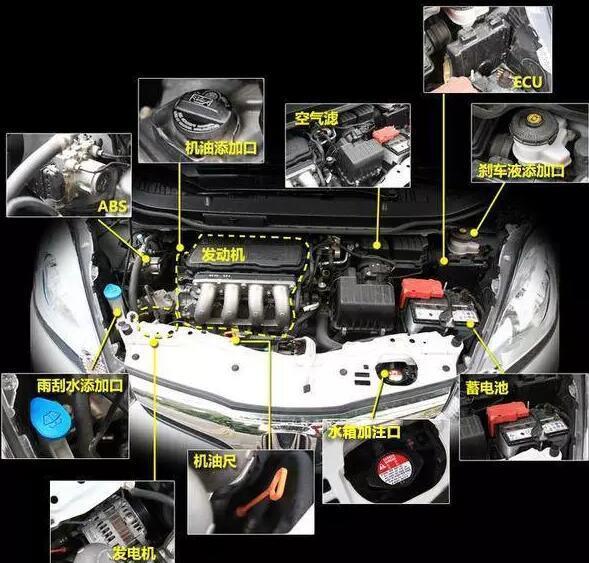 ECU

机油添加口

空气滤

刹车液添加口

ABS

发动机

雨刮水添加口

蓄电池

水箱加注口

机油尺

发电机