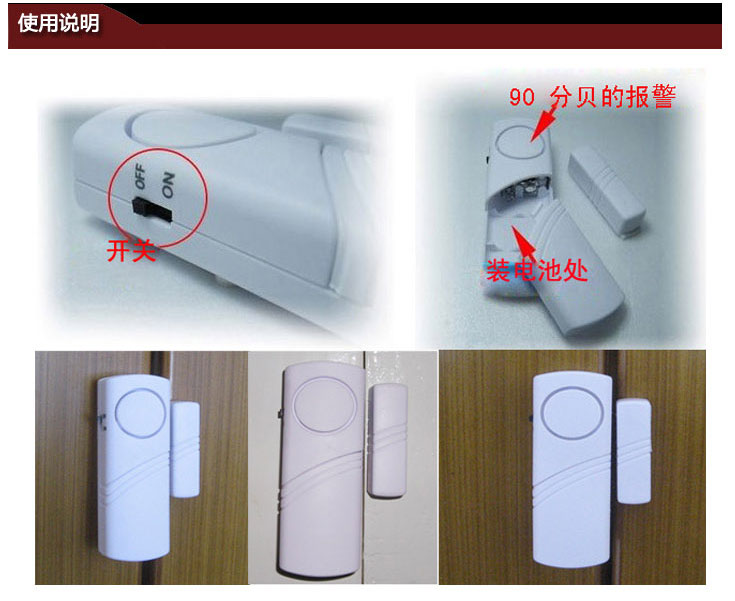 使用说明

OFF ON

开关

90 分贝的报警

装电池处