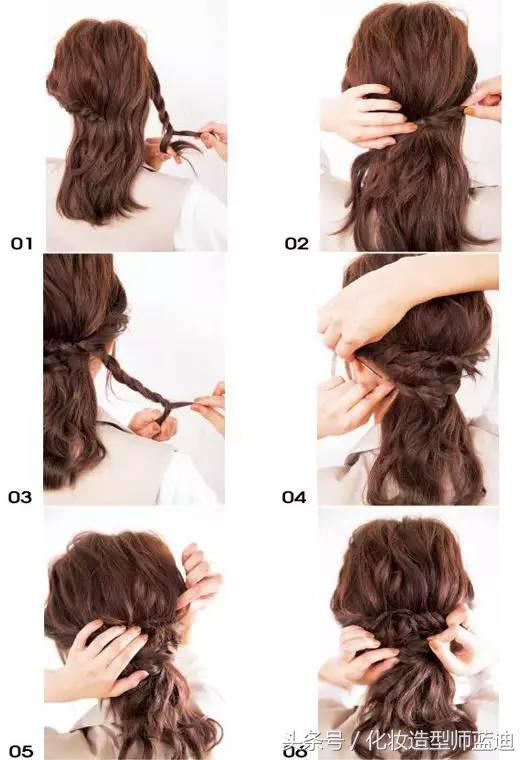 01

02

03

04

05

06

头条号 / 化妆造型师蓝迪