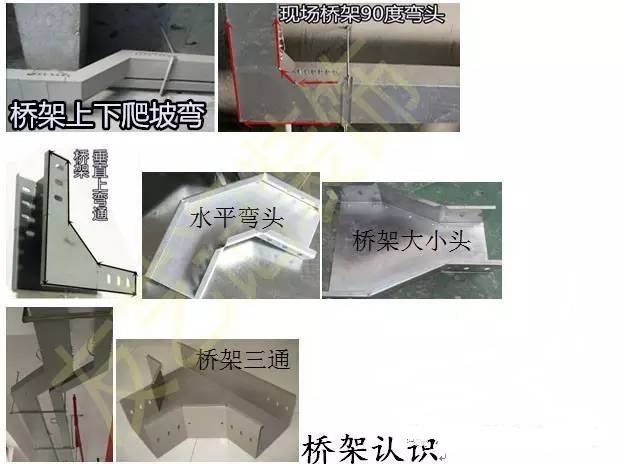 桥架上下爬坡弯

现场桥架90度弯头

桥架垂直上弯通

水平弯头

桥架大小头

桥架三通

桥架认识