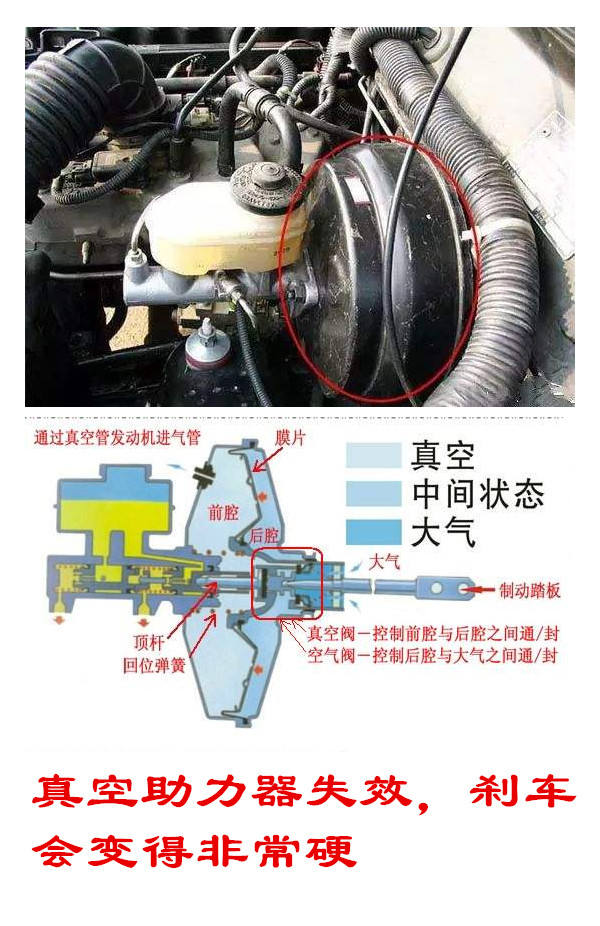 通过真空管发动机进气管

膜片

真空
中间状态
大气

前腔
后腔
大气
制动踏板

顶杆
回位弹簧

真空阀－控制前腔与后腔之间通/封
空气阀－控制后腔与大气之间通/封

真空助力器失效，刹车会变得非常硬