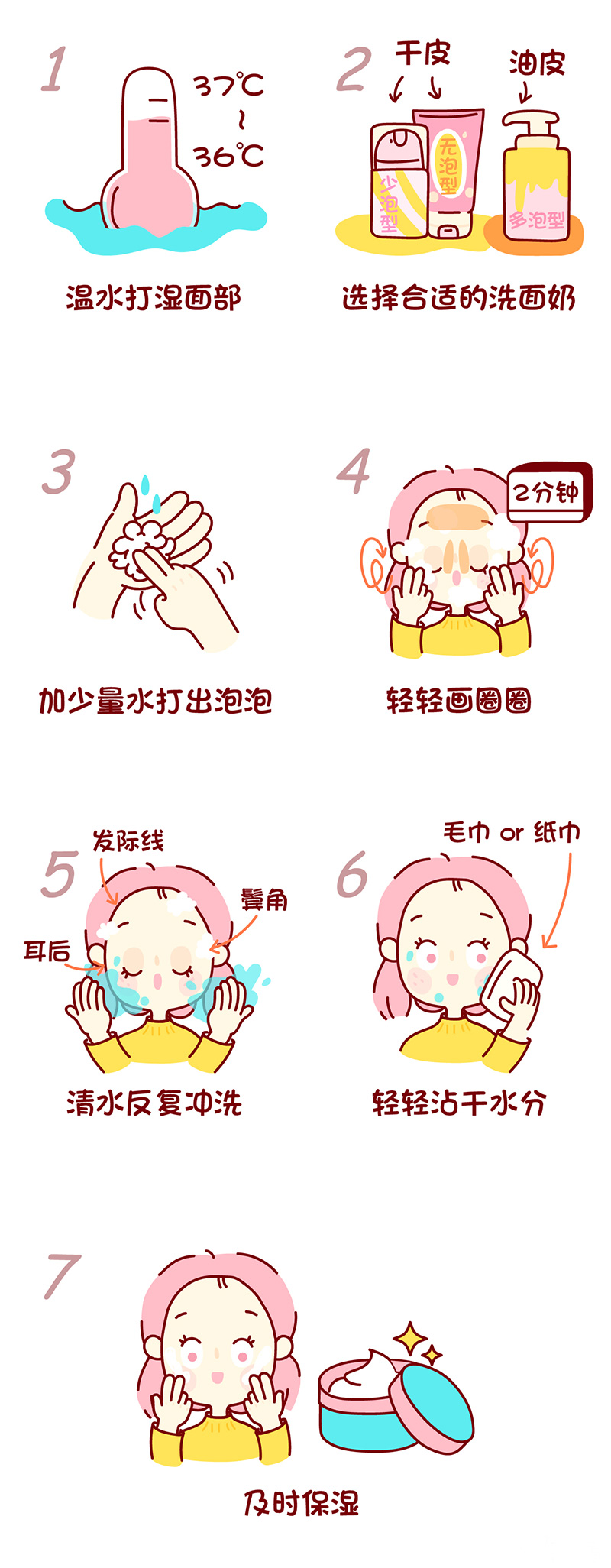 1

37℃
~
36℃

温水打湿面部

2

干皮

油皮

少泡型

无泡型

多泡型

选择合适的洗面奶

3

加少量水打出泡泡

4

2分钟

轻轻画圈圈

5

发际线

鬓角

耳后

清水反复冲洗

6

毛巾 or 纸巾

轻轻沾干水分

7

及时保湿