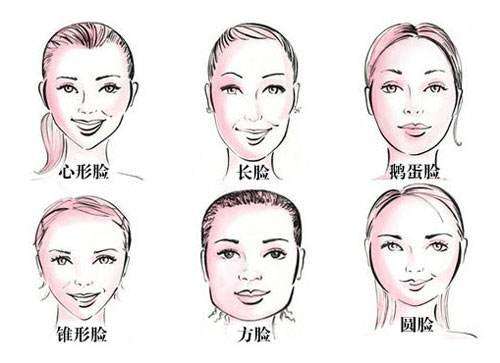 心形脸

长脸

鹅蛋脸

锥形脸

方脸

圆脸