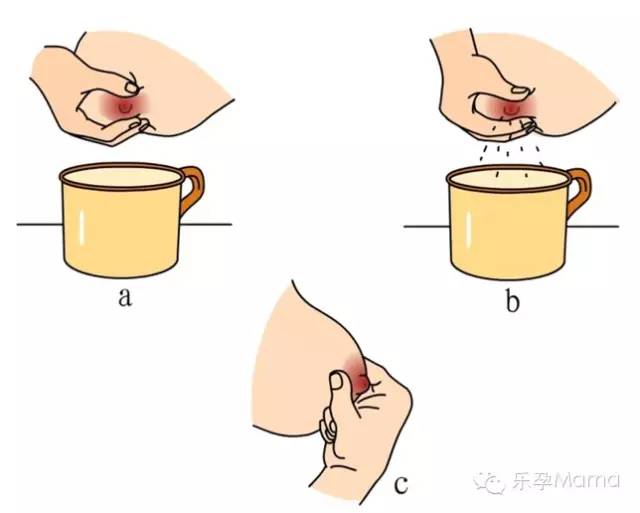 a

b

c

乐孕Mama