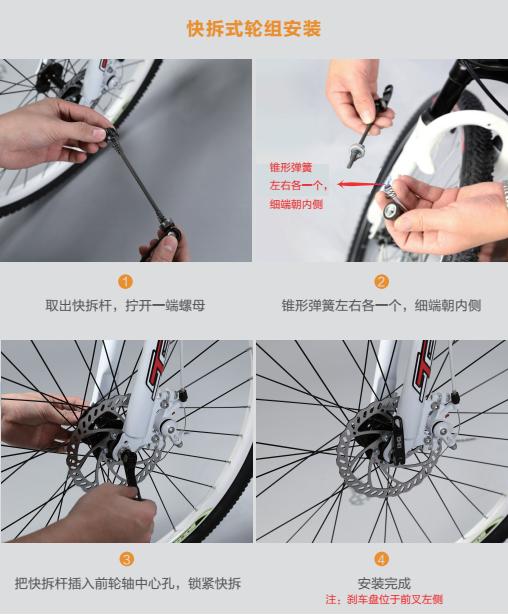 快拆式轮组安装

锥形弹簧
左右各一个，
细端朝内侧

1
取出快拆杆，拧开一端螺母

2
锥形弹簧左右各一个，细端朝内侧

3
把快拆杆插入前轮轴中心孔，锁紧快拆

4
安装完成
注：刹车盘位于前叉左侧