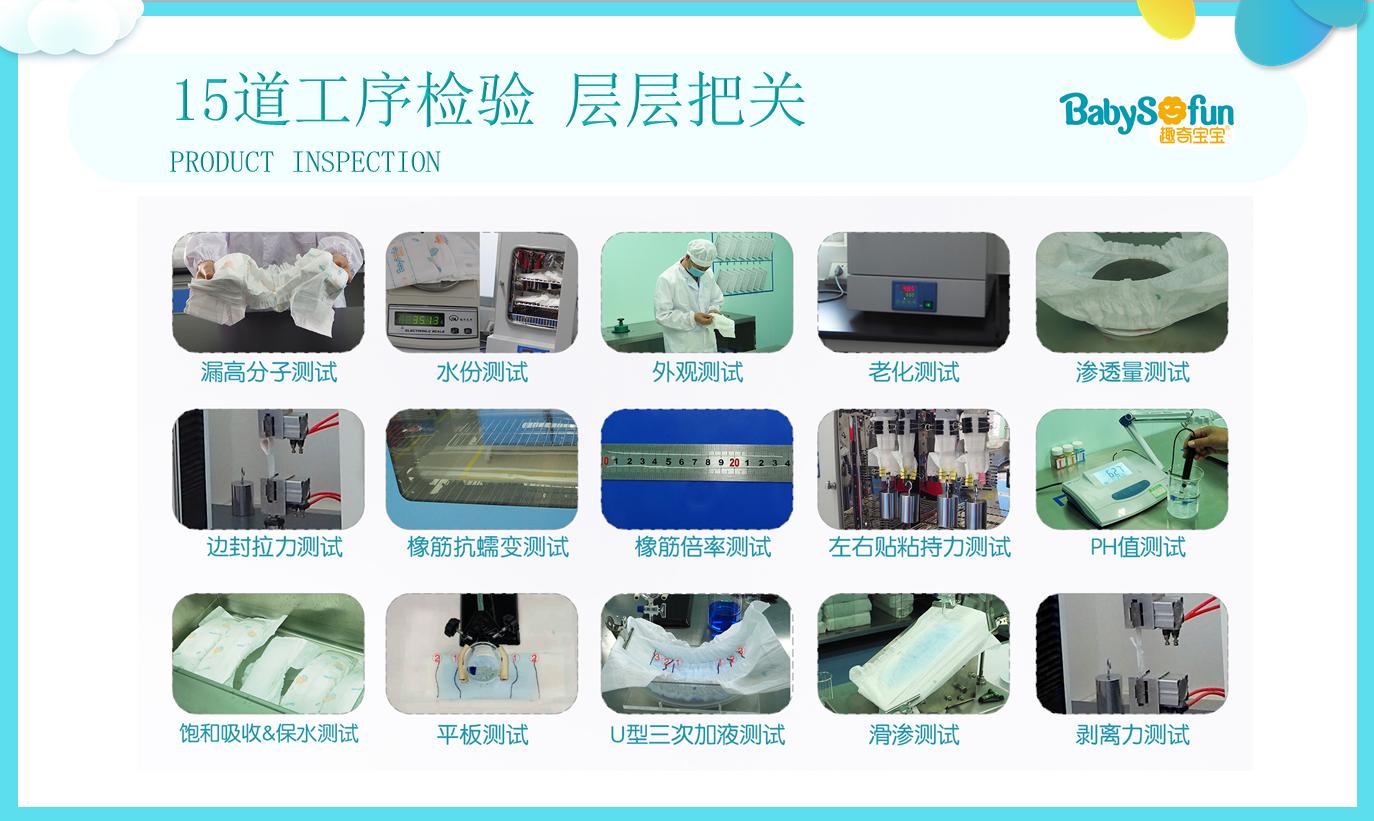 15道工序检验 层层把关
PRODUCT INSPECTION

BabySofun
趣奇宝宝

漏高分子测试
水份测试
外观测试
老化测试
渗透量测试

边封拉力测试
橡筋抗蠕变测试
橡筋倍率测试
左右贴粘持力测试
PH值测试

饱和吸收&保水测试
平板测试
U型三次加液测试
滑渗测试
剥离力测试