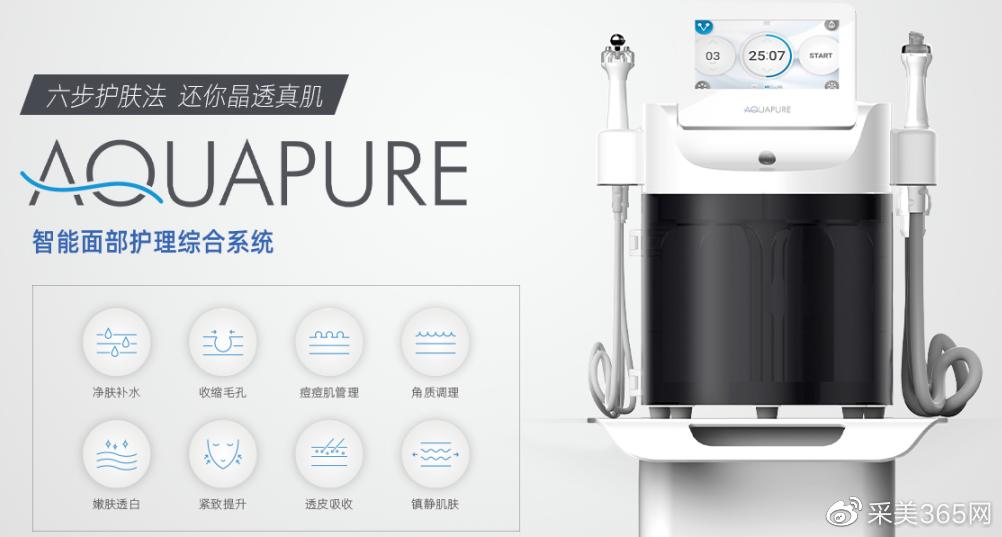 六步护肤法 还你晶透真肌

AQUAPURE

智能面部护理综合系统

净肤补水
收缩毛孔
痘痘肌管理
角质调理
嫩肤透白
紧致提升
透皮吸收
镇静肌肤

03
25:07
START
AQUAPURE

采美365网