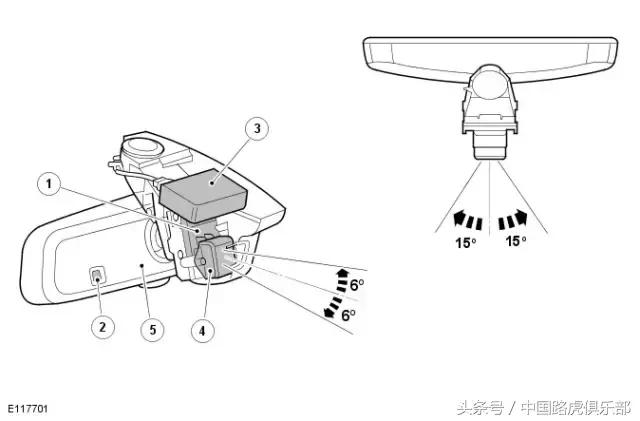 3
1
6°
6°
2
5
4
15°
15°
E117701
头条号 / 中国路虎俱乐部