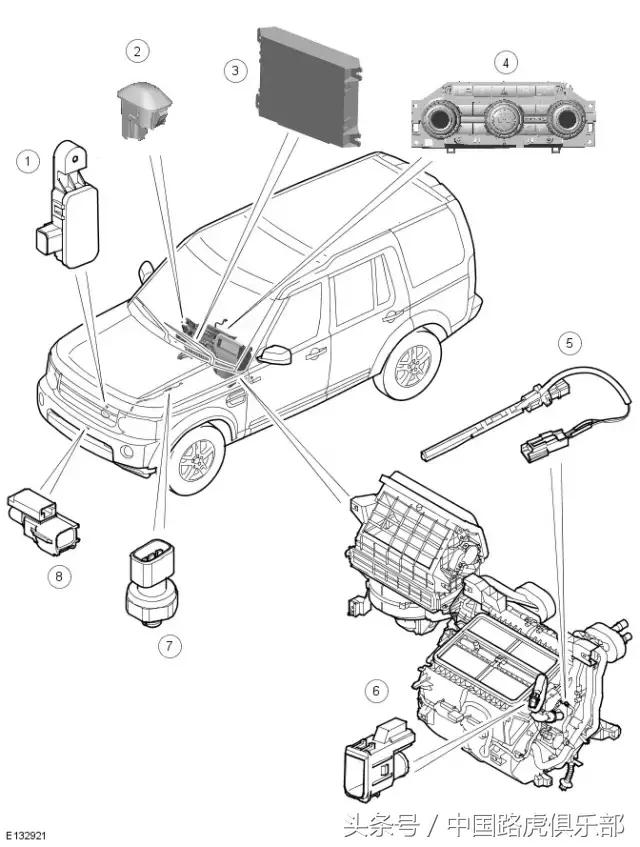 2
3
4
1
5
8
7
6
E132921
头条号 / 中国路虎俱乐部