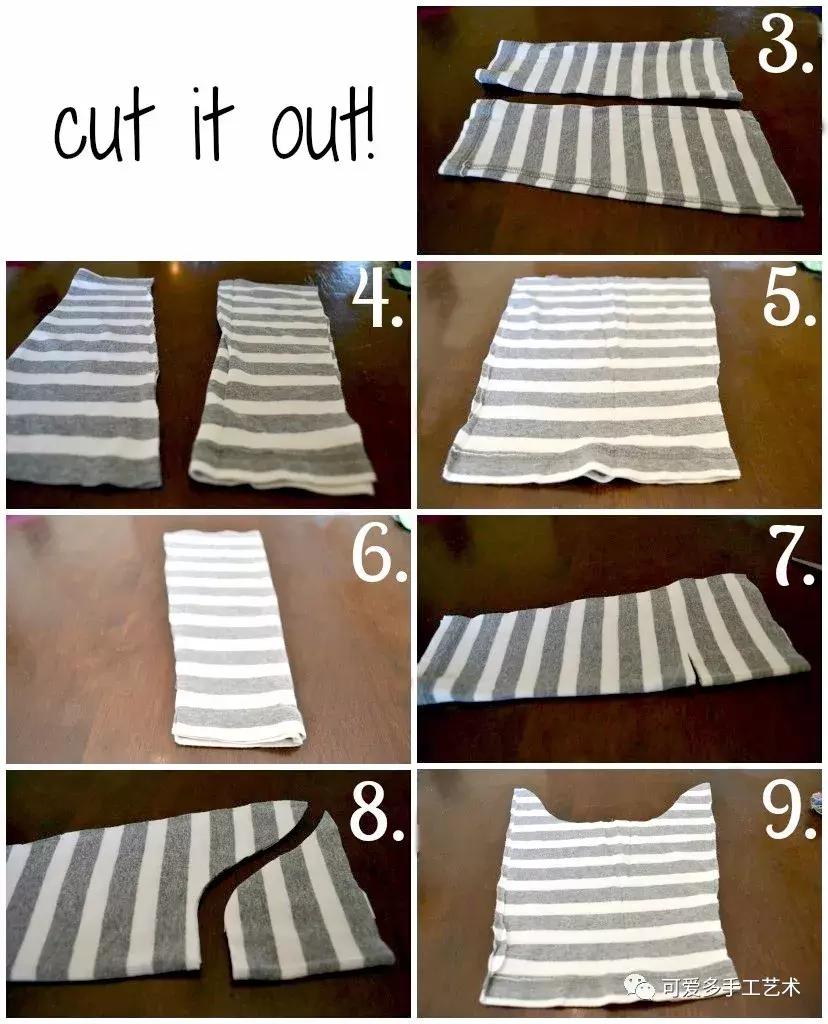 cut it out!

3.

4.

5.

6.

7.

8.

9.

可爱多手工艺术