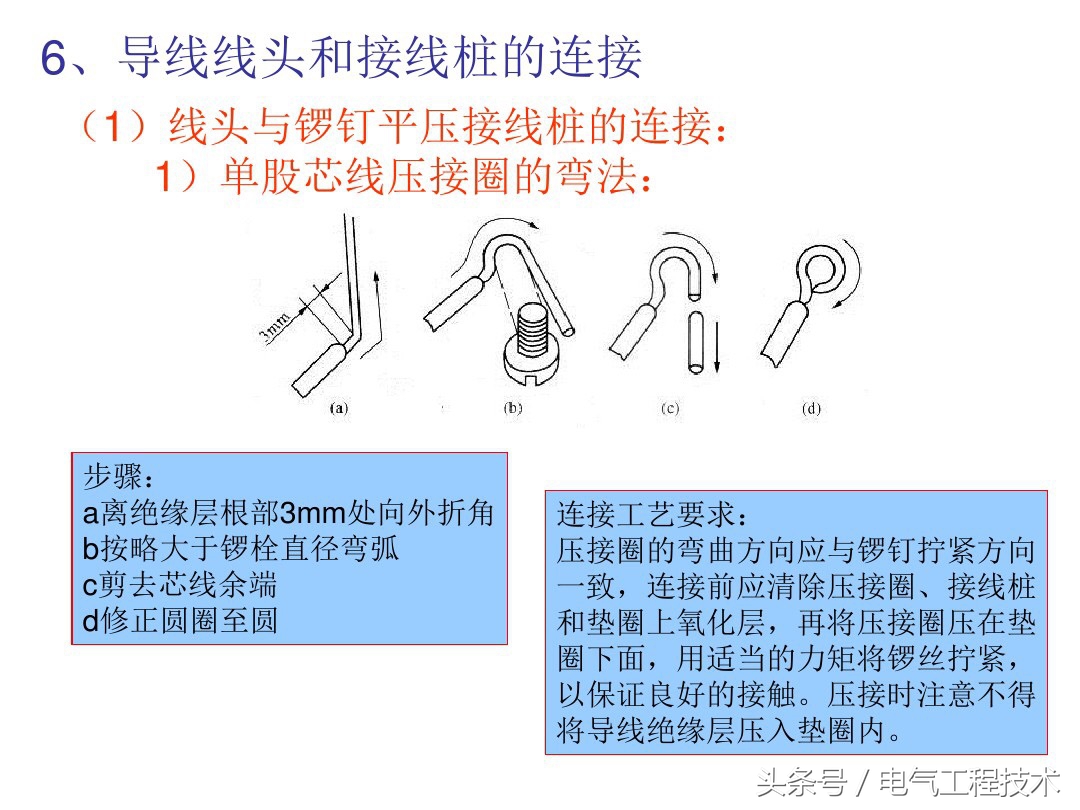 6、导线线头和接线桩的连接

（1）线头与锣钉平压接线桩的连接：

1）单股芯线压接圈的弯法：

3mm

(a)

(b)

(c)

(d)

步骤：
a离绝缘层根部3mm处向外折角
b按略大于锣栓直径弯弧
c剪去芯线余端
d修正圆圈至圆

连接工艺要求：
压接圈的弯曲方向应与锣钉拧紧方向一致，连接前应清除压接圈、接线桩和垫圈上氧化层，再将压接圈压在垫圈下面，用适当的力矩将锣丝拧紧，以保证良好的接触。压接时注意不得将导线绝缘层压入垫圈内。

头条号 / 电气工程技术