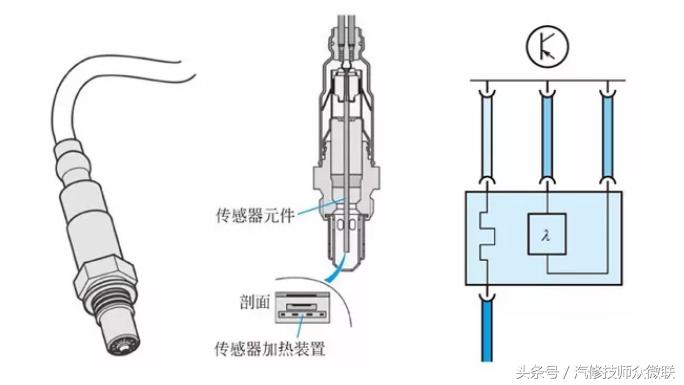 传感器元件

剖面

传感器加热装置

$\lambda$

头条号 / 汽修技师众微联