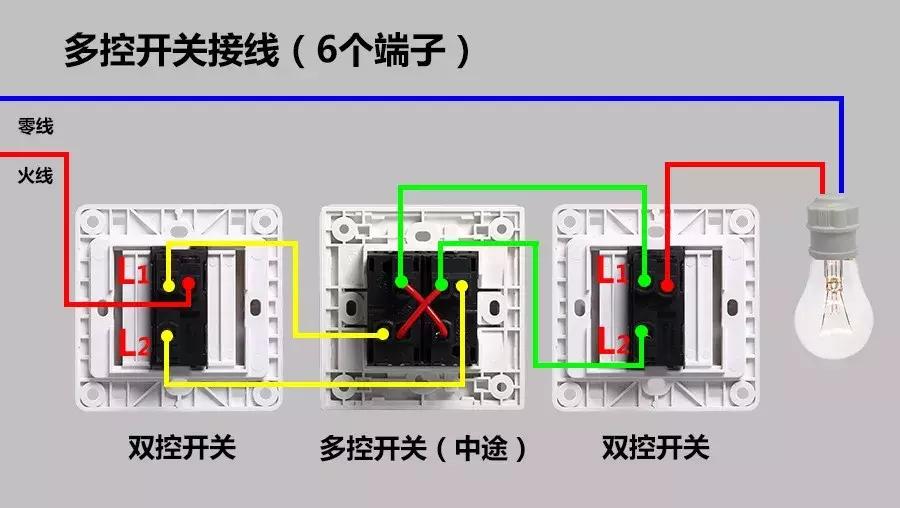 多控开关接线（6个端子）

零线

火线

L1

L2

L1

L2

双控开关

多控开关（中途）

双控开关