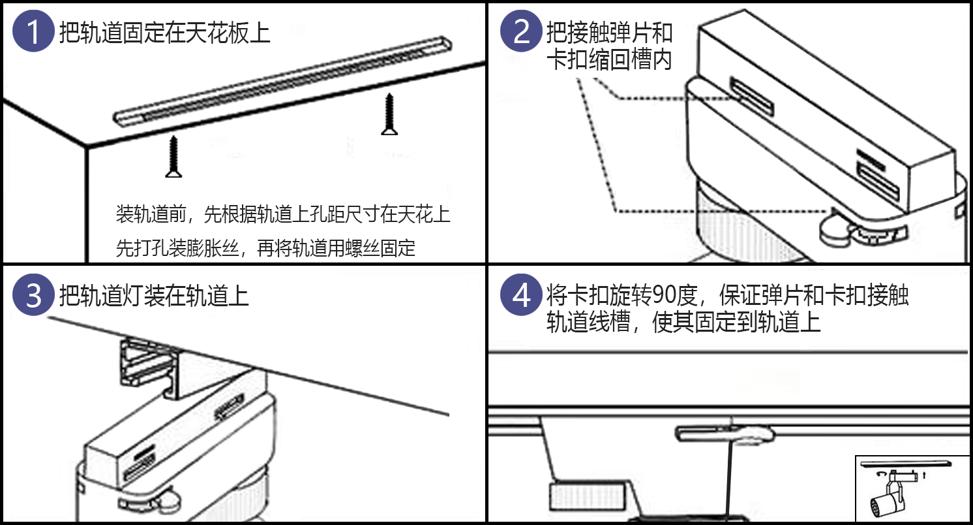 1 把轨道固定在天花板上

装轨道前，先根据轨道上孔距尺寸在天花上先打孔装膨胀丝，再将轨道用螺丝固定

2 把接触弹片和卡扣缩回槽内

3 把轨道灯装在轨道上

4 将卡扣旋转90度，保证弹片和卡扣接触轨道线槽，使其固定到轨道上