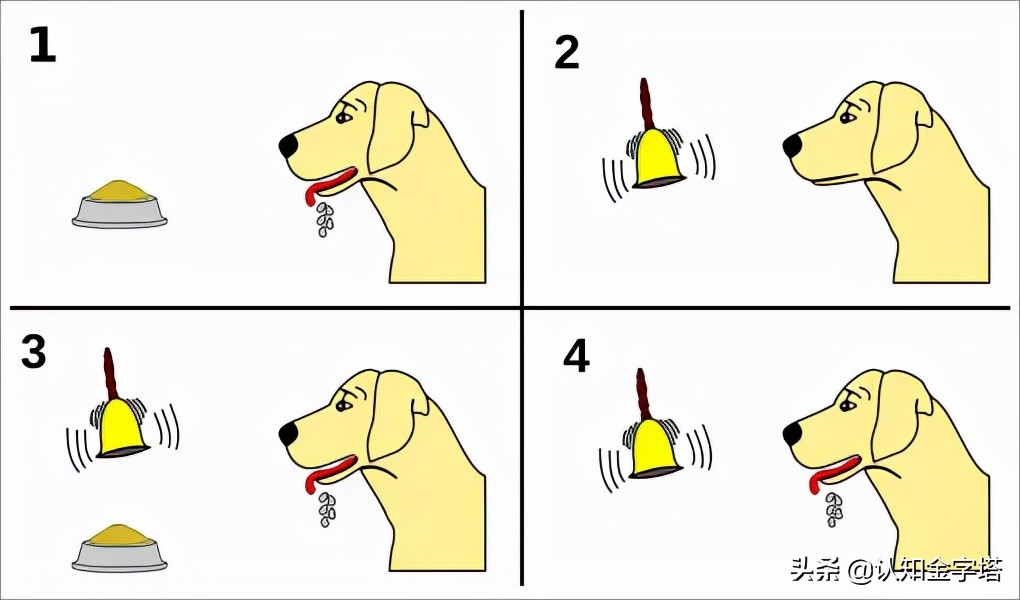 1

2

3

4

头条 @认知金字塔