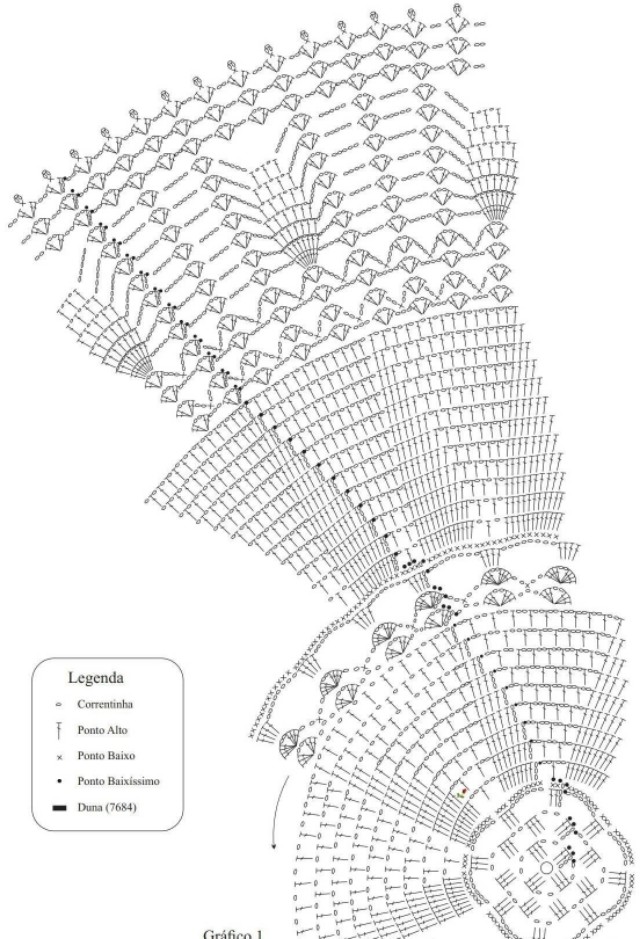 Legenda

Correntinha

Ponto Alto

Ponto Baixo

Ponto Baixíssimo

Duna (7684)

Gráfico 1