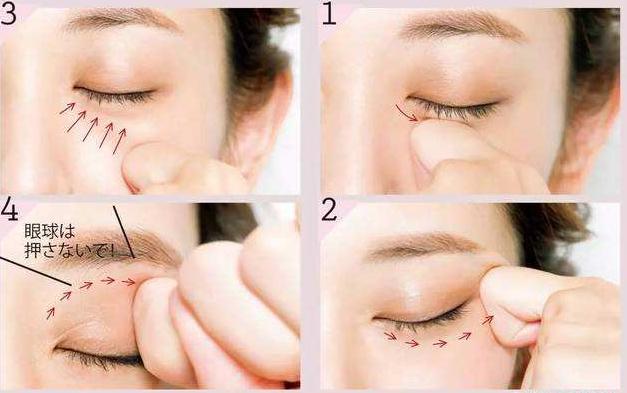 3

1

4

眼球は押さないで!

2